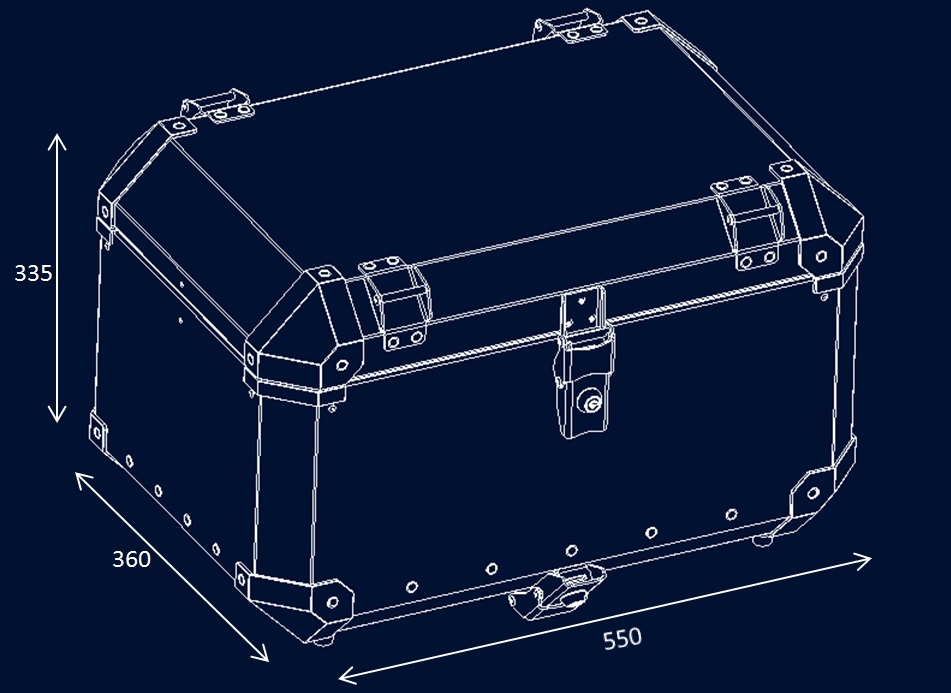 335

360

550